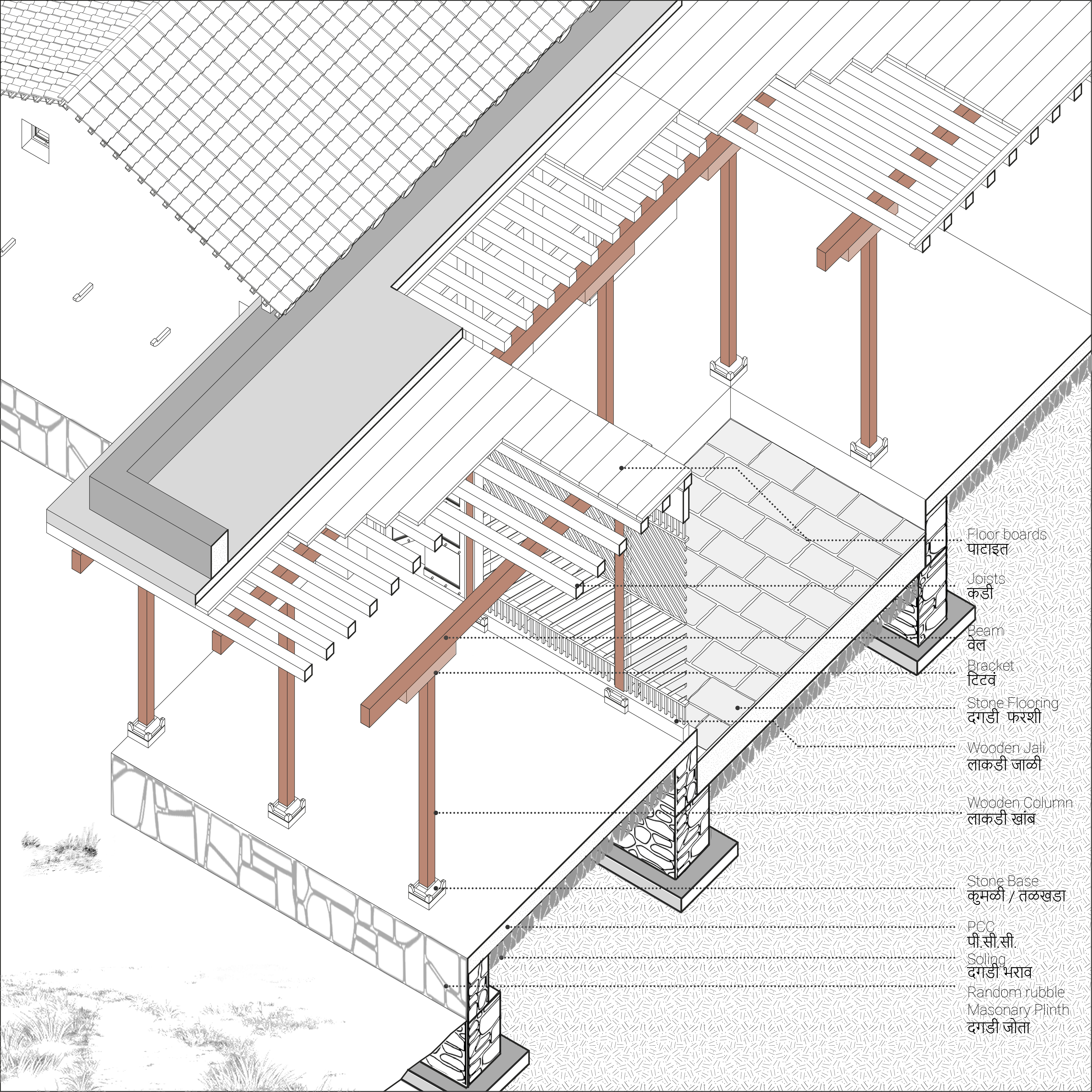 Floor boards
पाटाइत

Joists
कडी

Beam
वेल

Bracket
टिटवं

Stone Flooring
दगडी फरशी

Wooden Jali
लाकडी जाळी

Wooden Column
लाकडी खांब

Stone Base
कुमळी / तळखडा

PCC
पी.सी.सी.

Soling
दगडी भराव

Random rubble
Masonary Plinth
दगडी जोता